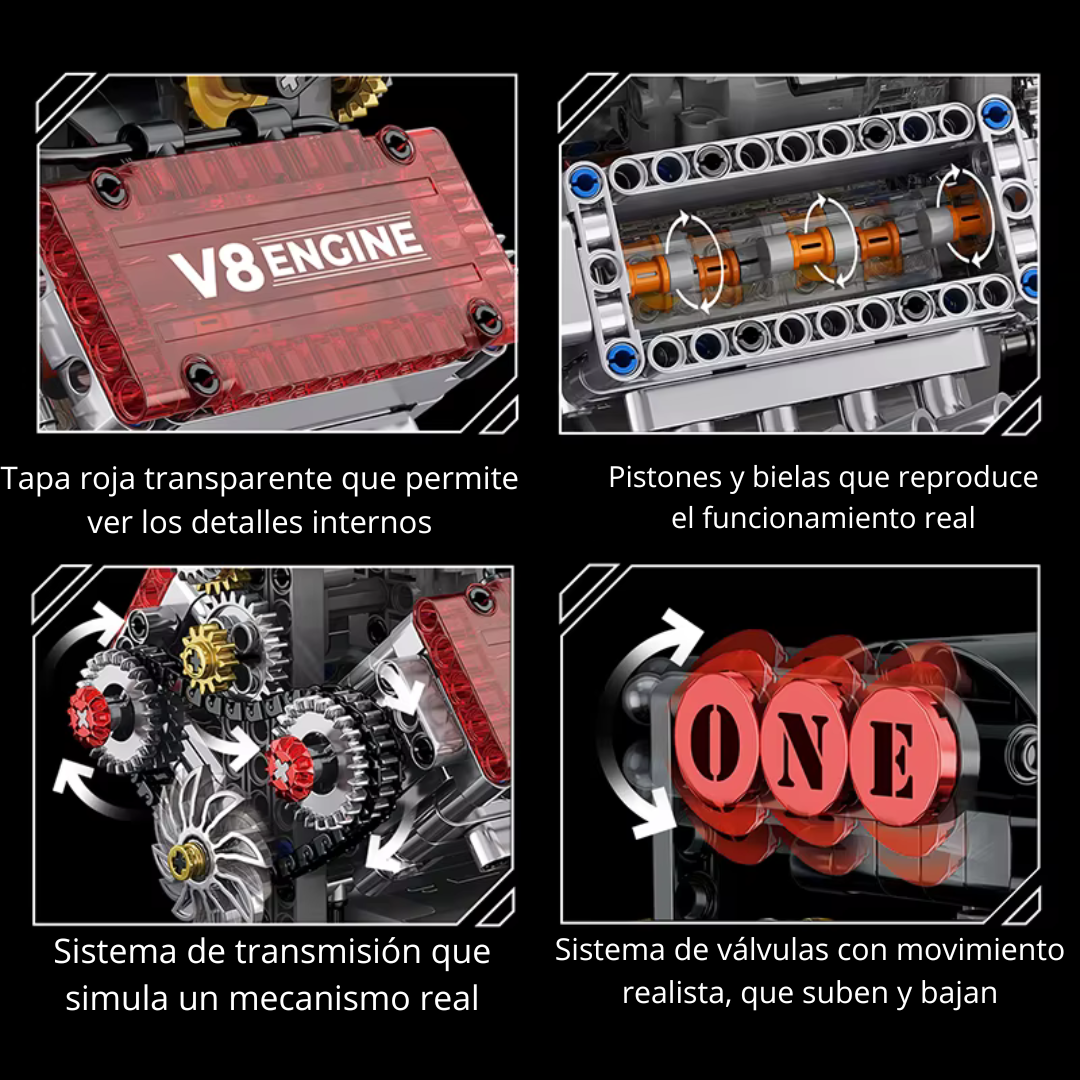 V8 ENGINE

Tapa roja transparente que permite ver los detalles internos

Pistones y bielas que reproduce el funcionamiento real

Sistema de transmisión que simula un mecanismo real

ONE

Sistema de válvulas con movimiento realista, que suben y bajan